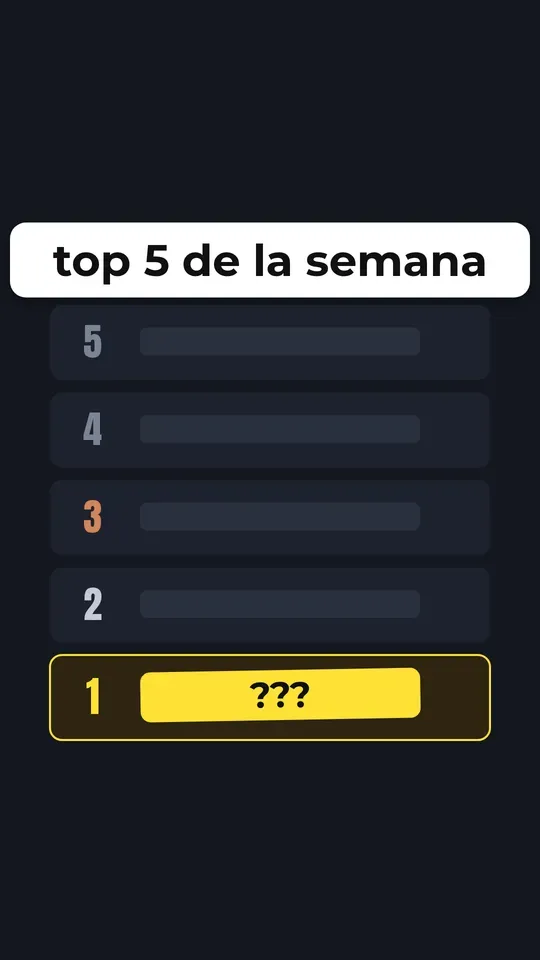 top 5 de la semana

5

4

3

2

1 ???